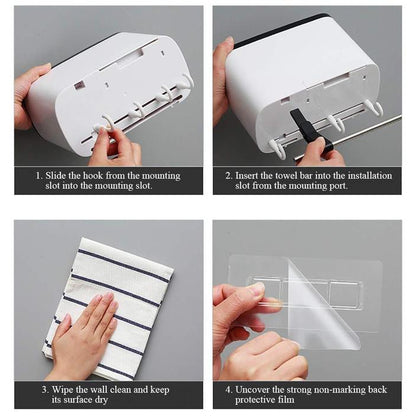 1. Slide the hook from the mounting slot into the mounting slot.

2. Insert the towel bar into the installation slot from the mounting port.

3. Wipe the wall clean and keep its surface dry

4. Uncover the strong non-marking back protective film