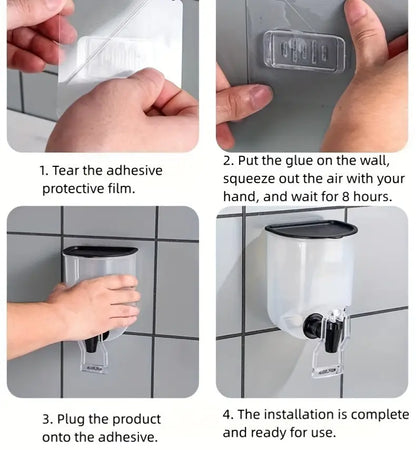 1. Tear the adhesive protective film.

2. Put the glue on the wall, squeeze out the air with your hand, and wait for 8 hours.

3. Plug the product onto the adhesive.

4. The installation is complete and ready for use.