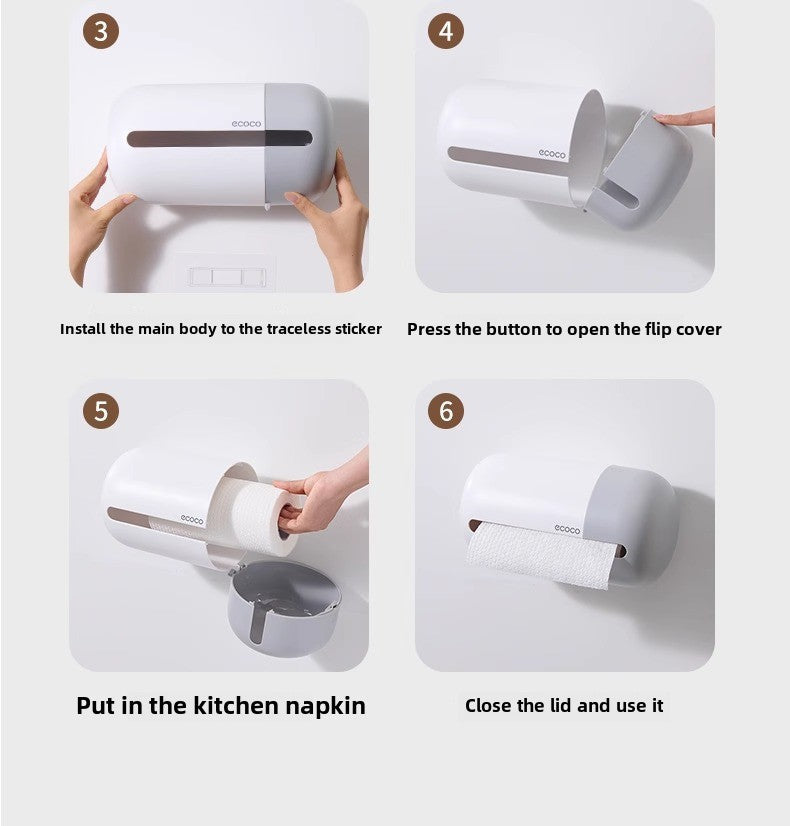 3

ecoco

Install the main body to the traceless sticker

4

ecoco

Press the button to open the flip cover

5

ecoco

Put in the kitchen napkin

6

ecoco

Close the lid and use it