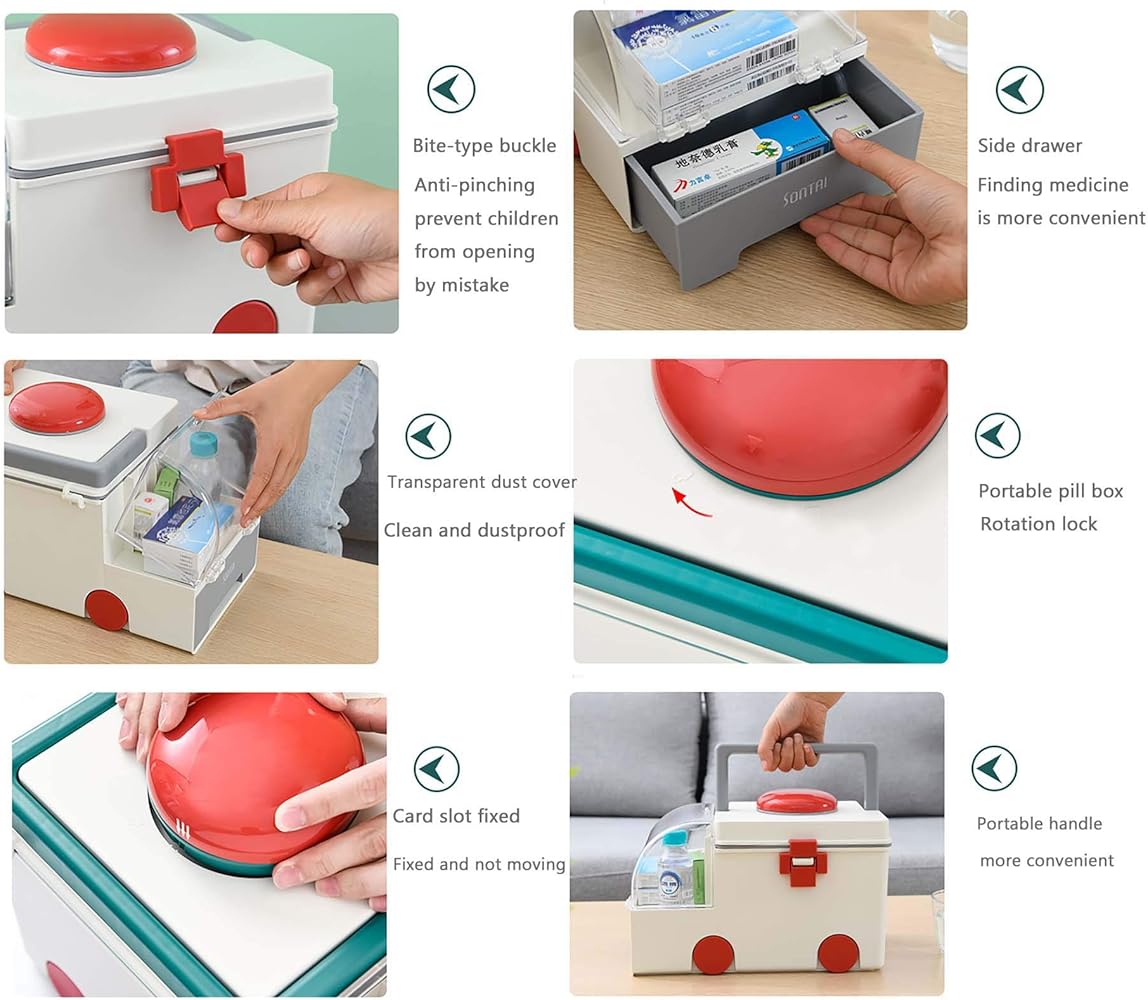 Bite-type buckle

Anti-pinching prevent children from opening by mistake

地奈德乳膏

力言卓

SONTAI

Side drawer

Finding medicine is more convenient

Transparent dust cover

Clean and dustproof

Portable pill box

Rotation lock

Card slot fixed

Fixed and not moving

Portable handle

more convenient