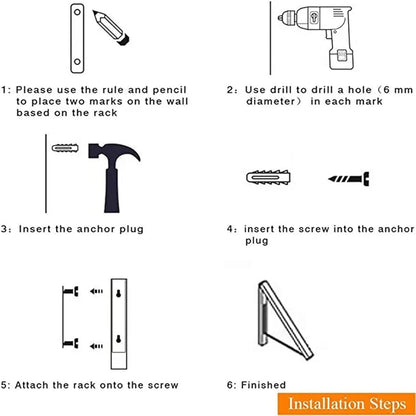 1: Please use the rule and pencil to place two marks on the wall based on the rack

2: Use drill to drill a hole（6 mm diameter） in each mark

3: Insert the anchor plug

4: insert the screw into the anchor plug

5: Attach the rack onto the screw

6: Finished

Installation Steps